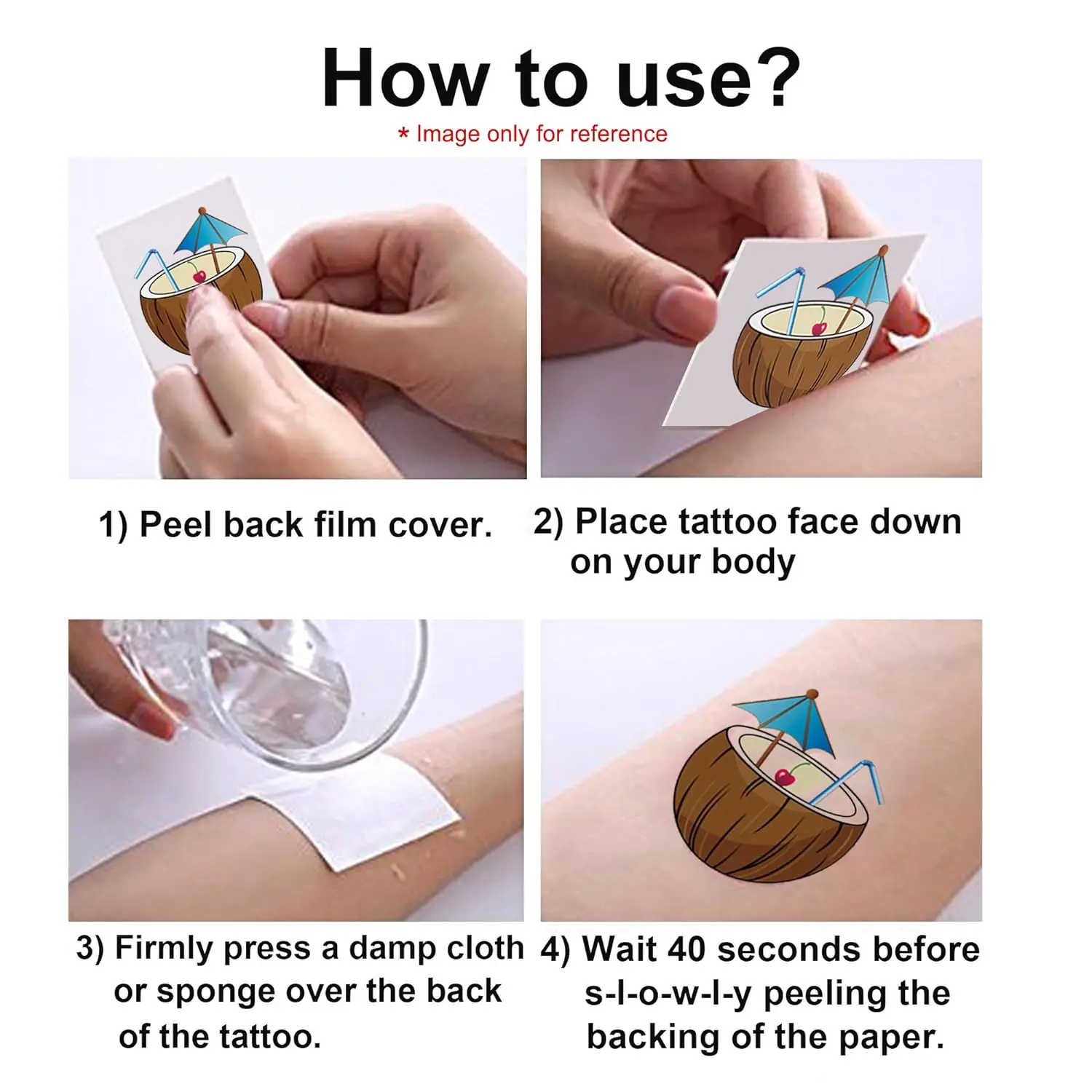 How to use?

* Image only for reference

1) Peel back film cover.

2) Place tattoo face down on your body

3) Firmly press a damp cloth or sponge over the back of the tattoo.

4) Wait 40 seconds before s-l-o-w-l-y peeling the backing of the paper.